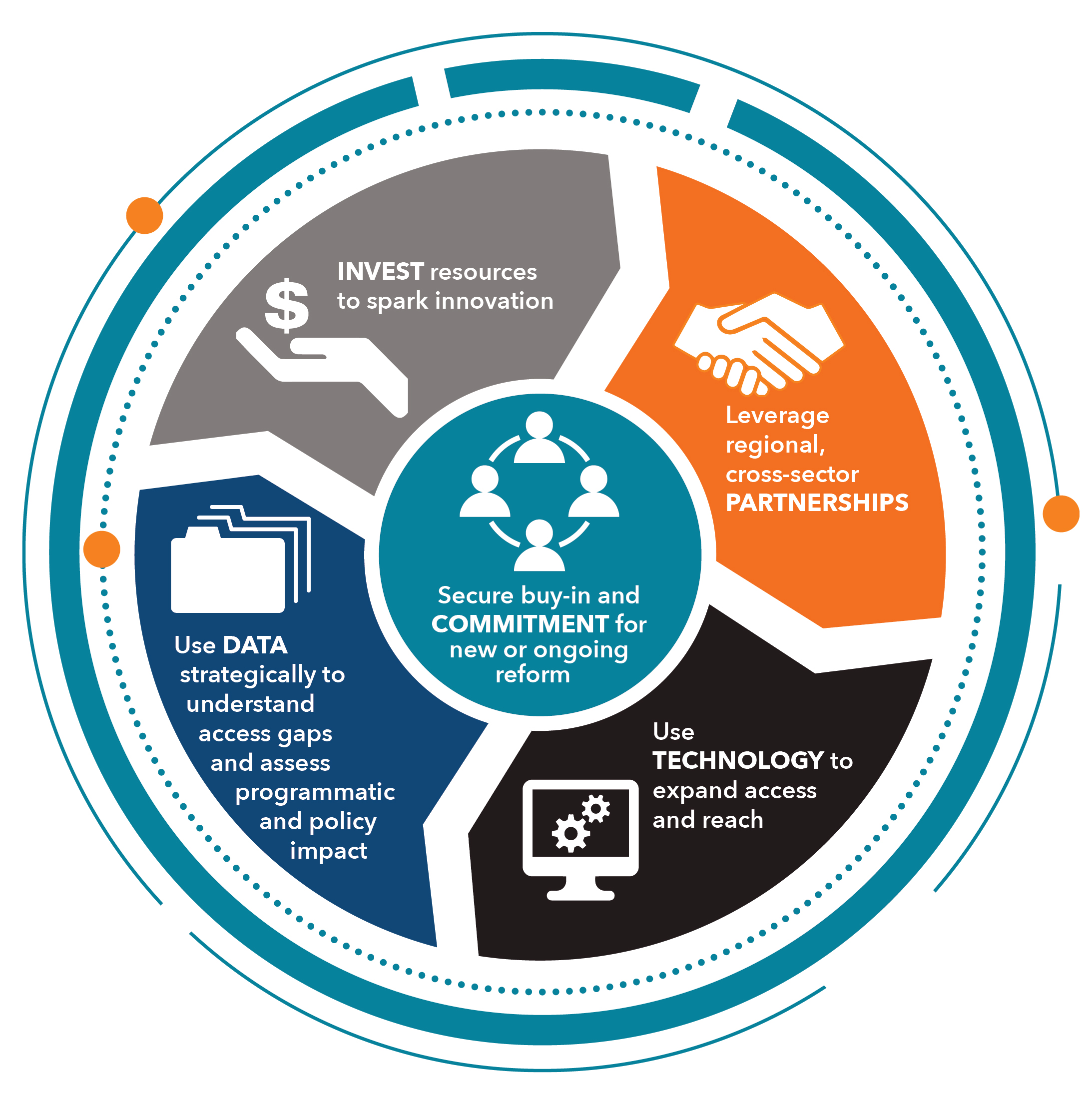 INVEST resources to spark innovation

Leverage regional, cross-sector PARTNERSHIPS

Secure buy-in and COMMITMENT for new or ongoing reform

Use DATA strategically to understand access gaps and assess programmatic and policy impact

Use TECHNOLOGY to expand access and reach