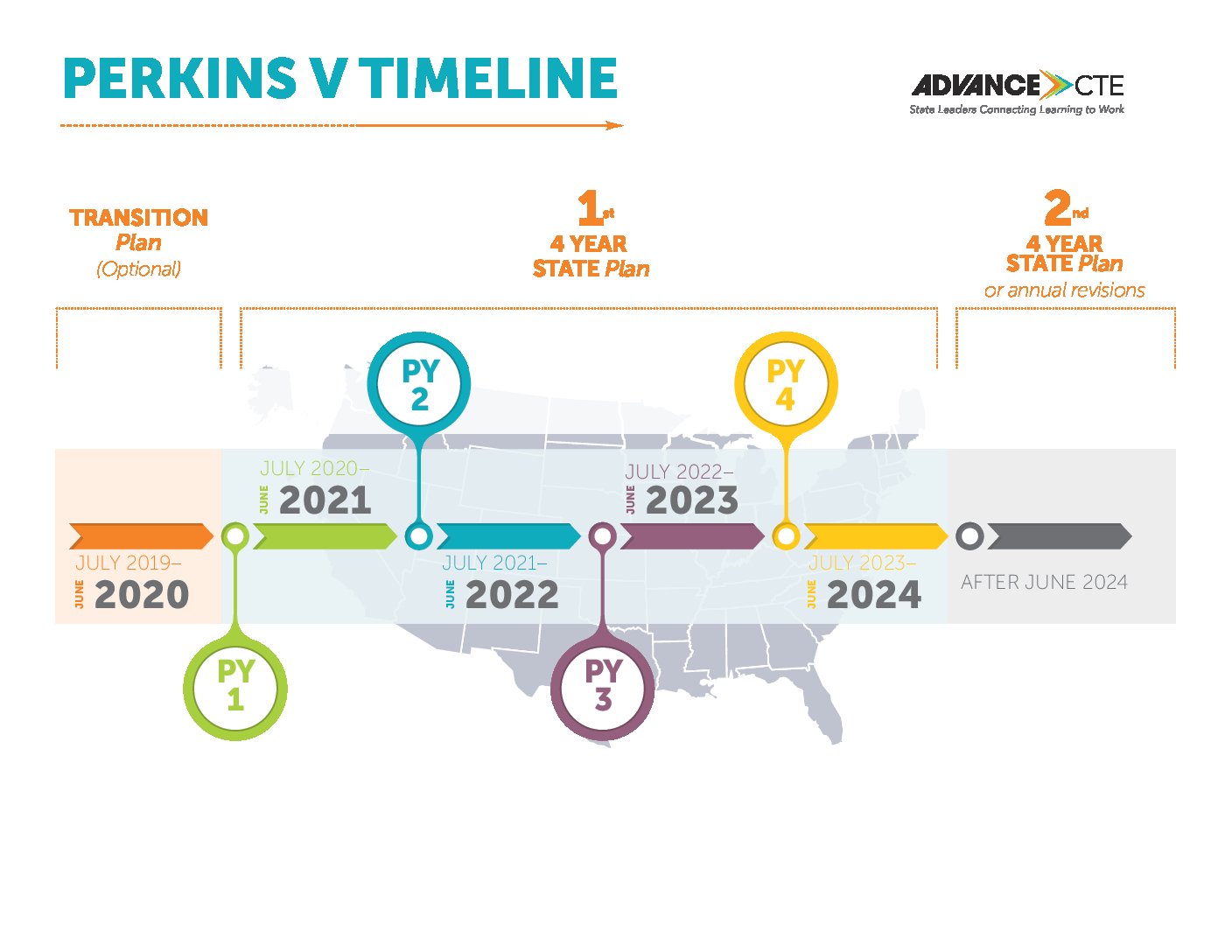 PERKINS V TIMELINE

ADVANCE CTE
State Leaders Connecting Learning to Work

TRANSITION
Plan
(Optional)

1st
4 YEAR
STATE Plan

2nd
4 YEAR
STATE Plan
or annual revisions

PY 2

PY 4

JULY 2020–
JUNE 2021

JULY 2022–
JUNE 2023

JULY 2019–
JUNE 2020

JULY 2021–
JUNE 2022

JULY 2023–
JUNE 2024

AFTER JUNE 2024

PY 1

PY 3